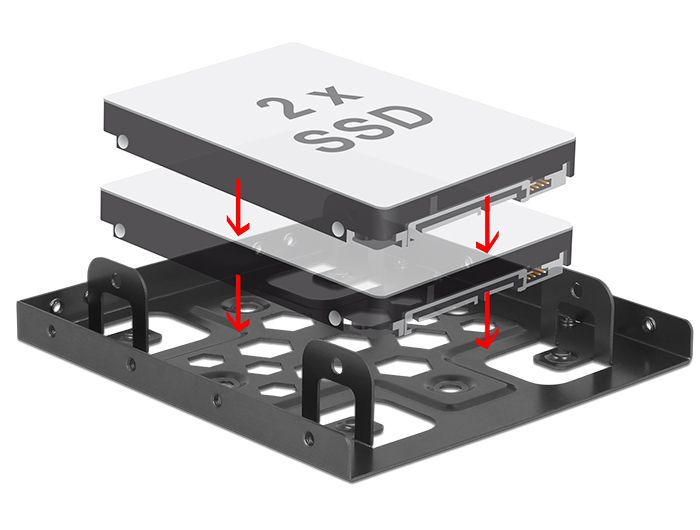 2 x
SSD