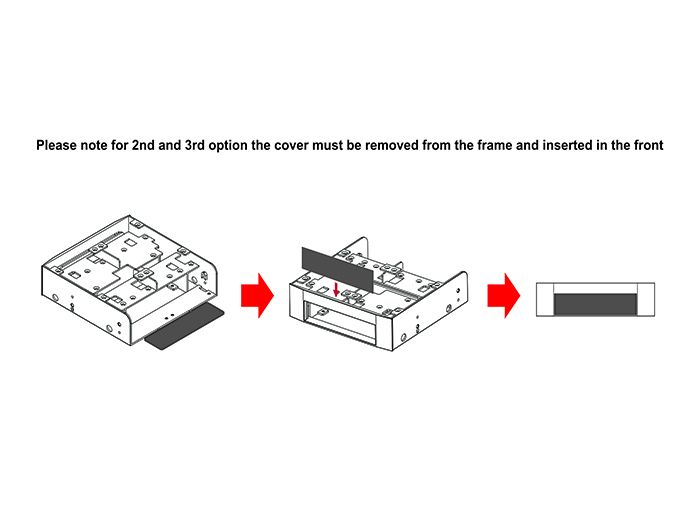 Please note for 2nd and 3rd option the cover must be removed from the frame and inserted in the front