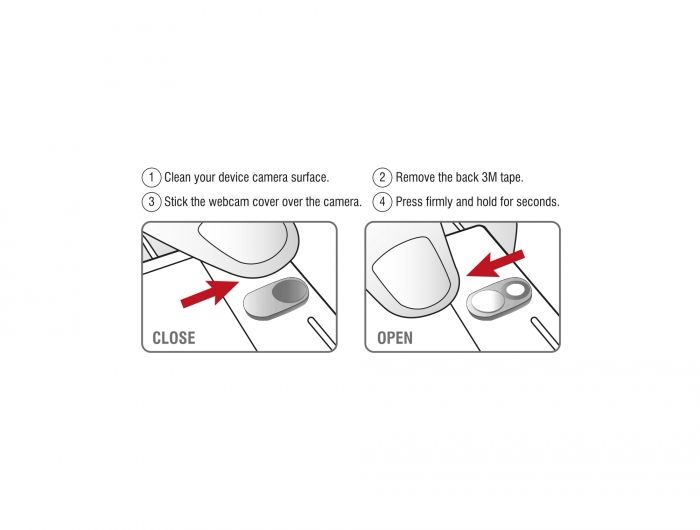 1 Clean your device camera surface.

2 Remove the back 3M tape.

3 Stick the webcam cover over the camera.

4 Press firmly and hold for seconds.

CLOSE

OPEN