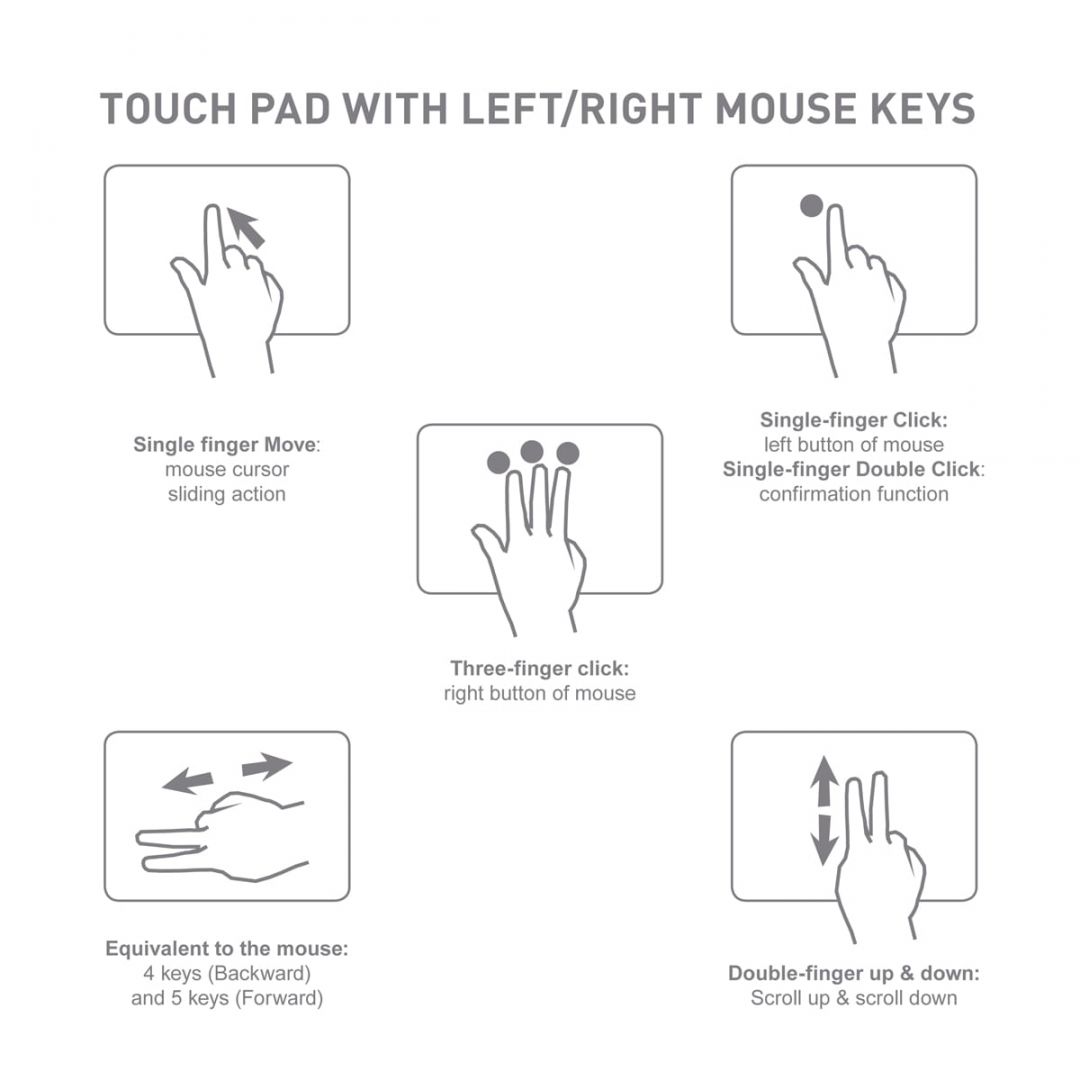 TOUCH PAD WITH LEFT/RIGHT MOUSE KEYS

Single finger Move: mouse cursor sliding action

Single-finger Click: left button of mouse
Single-finger Double Click: confirmation function

Three-finger click: right button of mouse

Equivalent to the mouse: 4 keys (Backward) and 5 keys (Forward)

Double-finger up & down: Scroll up & scroll down