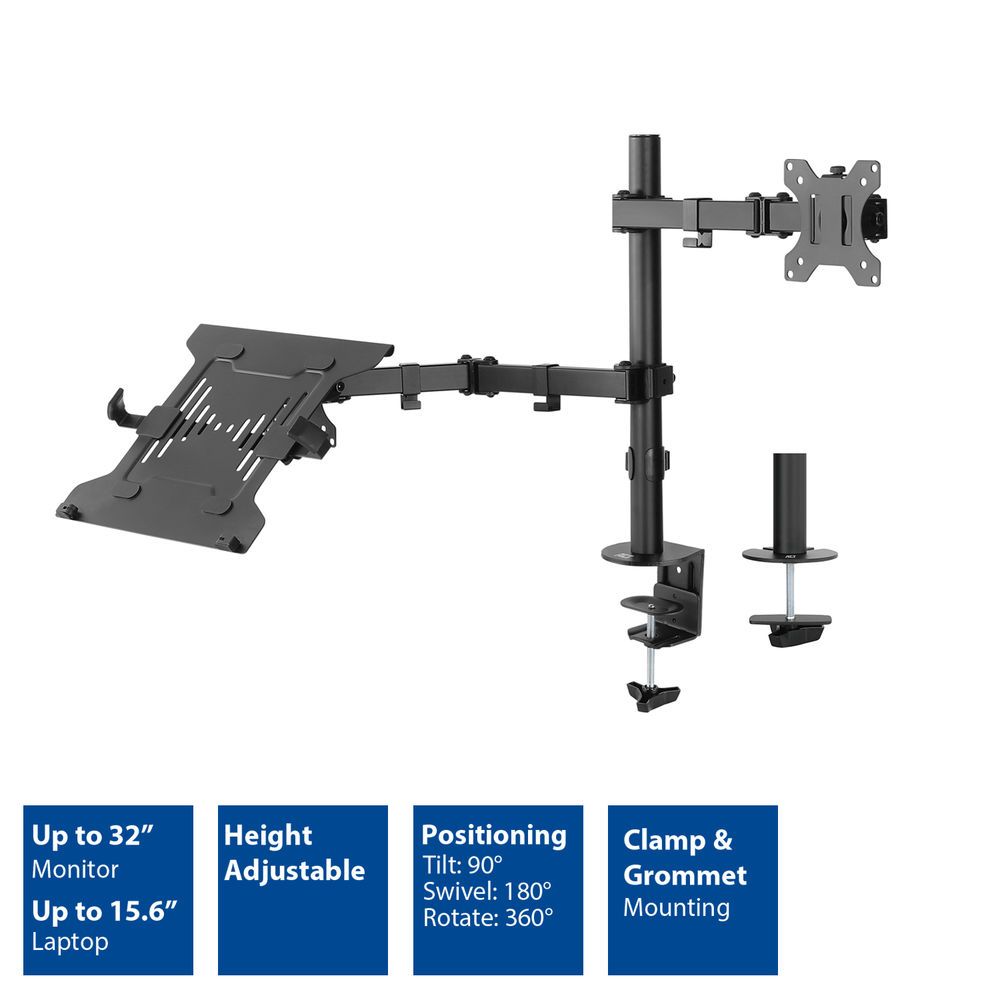 Up to 32”
Monitor
Up to 15.6”
Laptop

Height
Adjustable

Positioning
Tilt: 90°
Swivel: 180°
Rotate: 360°

Clamp &
Grommet
Mounting