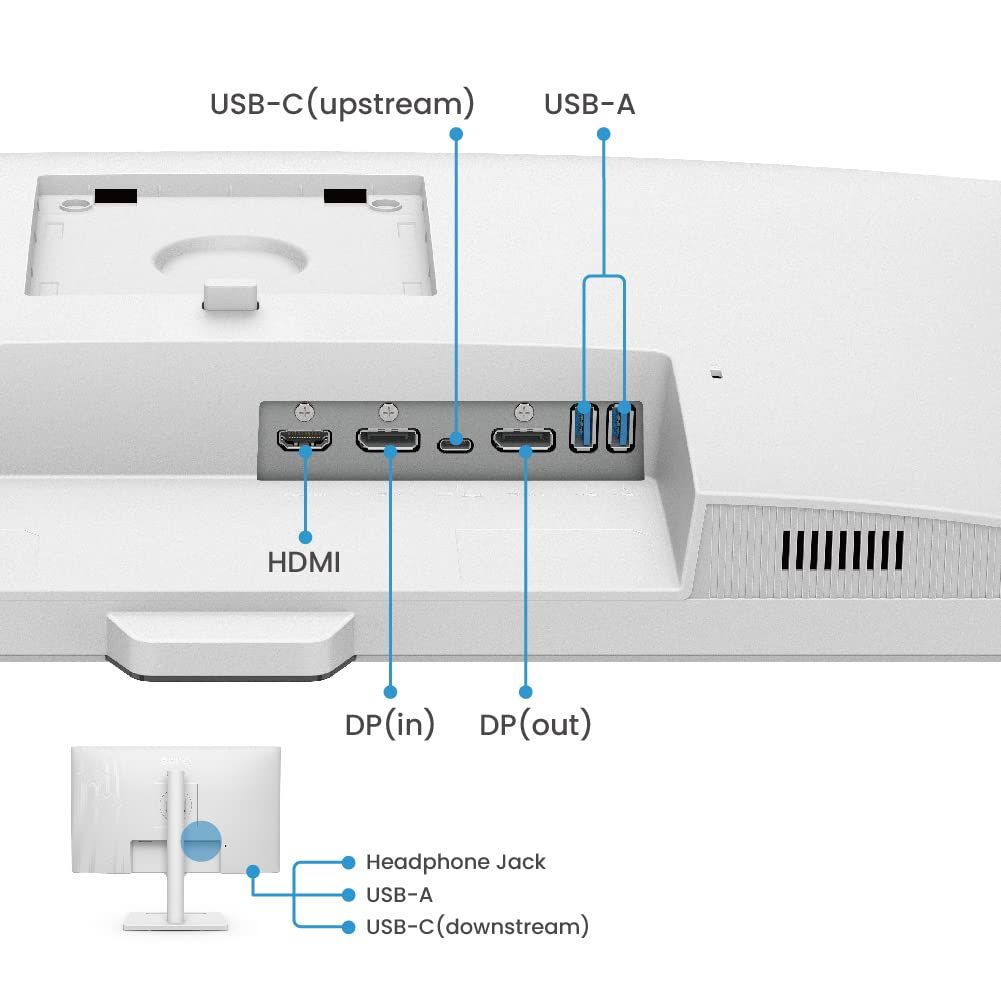 USB-C(upstream)

USB-A

HDMI

DP(in)

DP(out)

Headphone Jack

USB-A

USB-C(downstream)