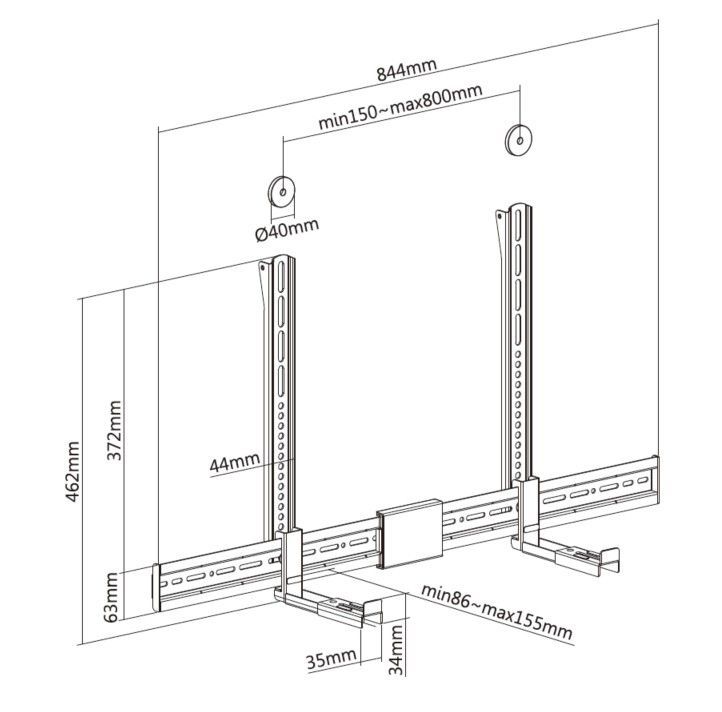 844mm
min150~max800mm
Ø40mm
462mm
372mm
44mm
63mm
min86~max155mm
35mm
34mm