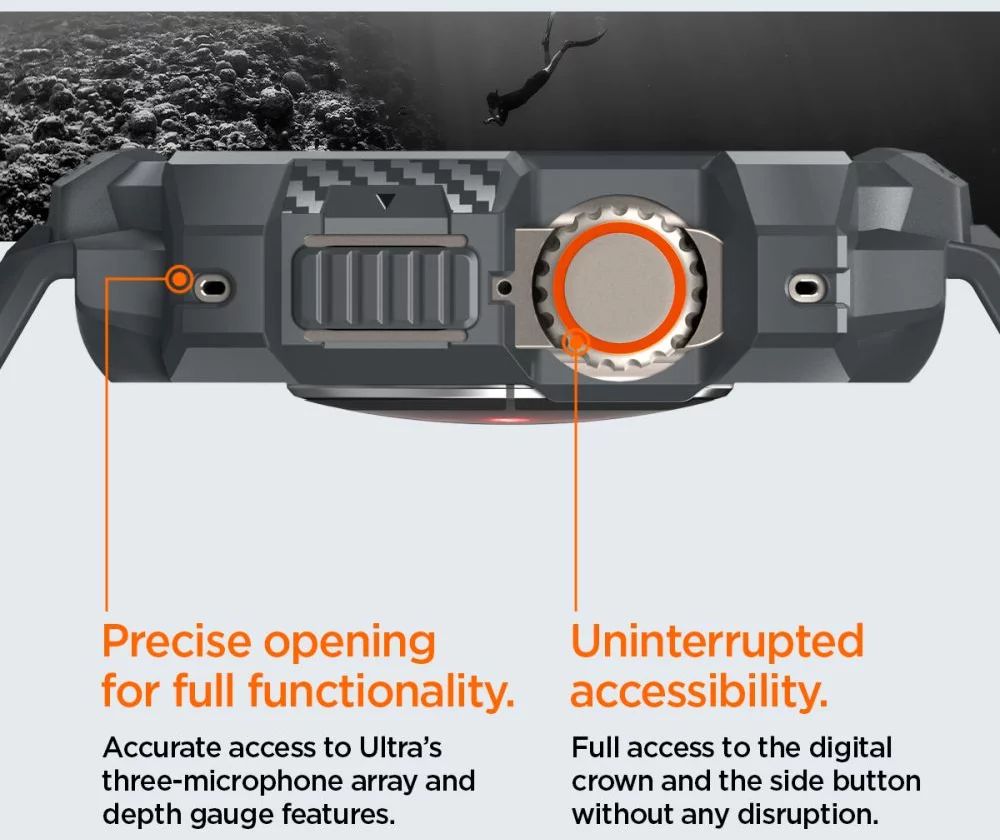 Precise opening for full functionality.

Accurate access to Ultra's three-microphone array and depth gauge features.

Uninterrupted accessibility.

Full access to the digital crown and the side button without any disruption.