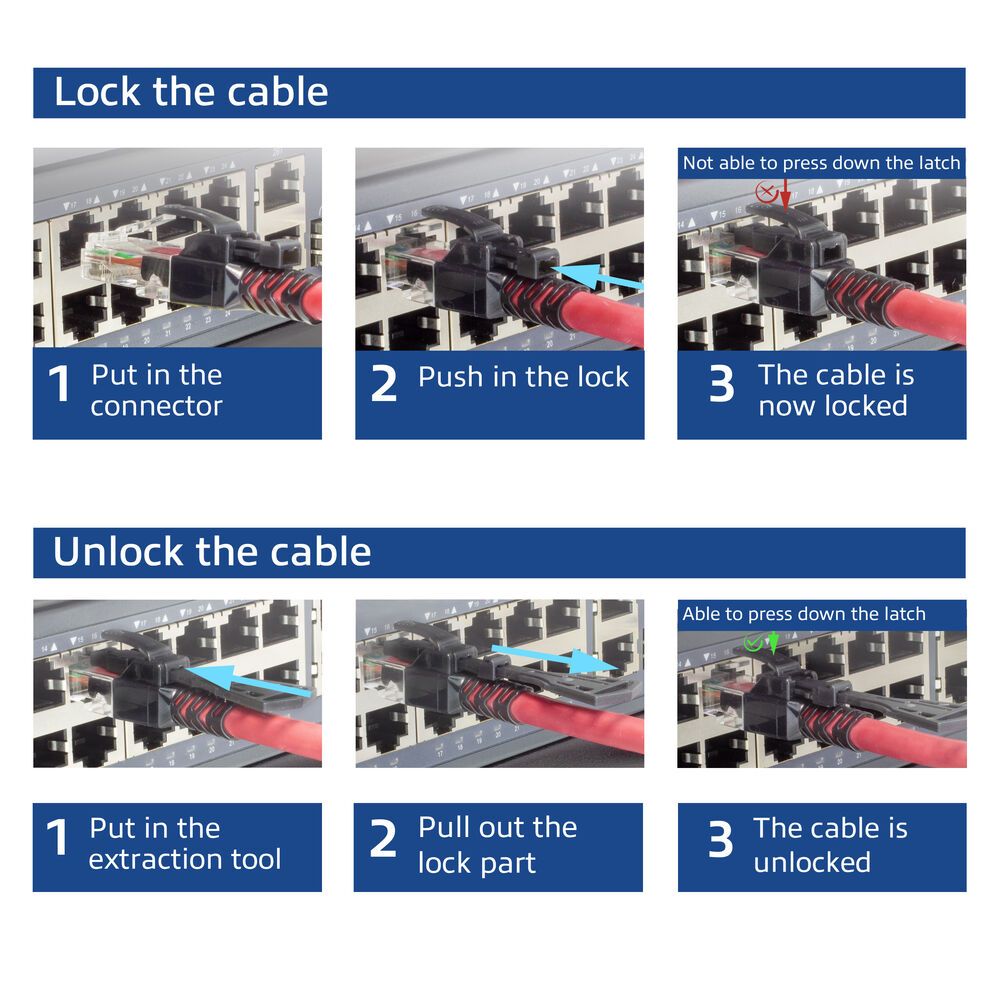 Lock the cable

1 Put in the connector

2 Push in the lock

Not able to press down the latch

3 The cable is now locked

Unlock the cable

1 Put in the extraction tool

2 Pull out the lock part

Able to press down the latch

3 The cable is unlocked