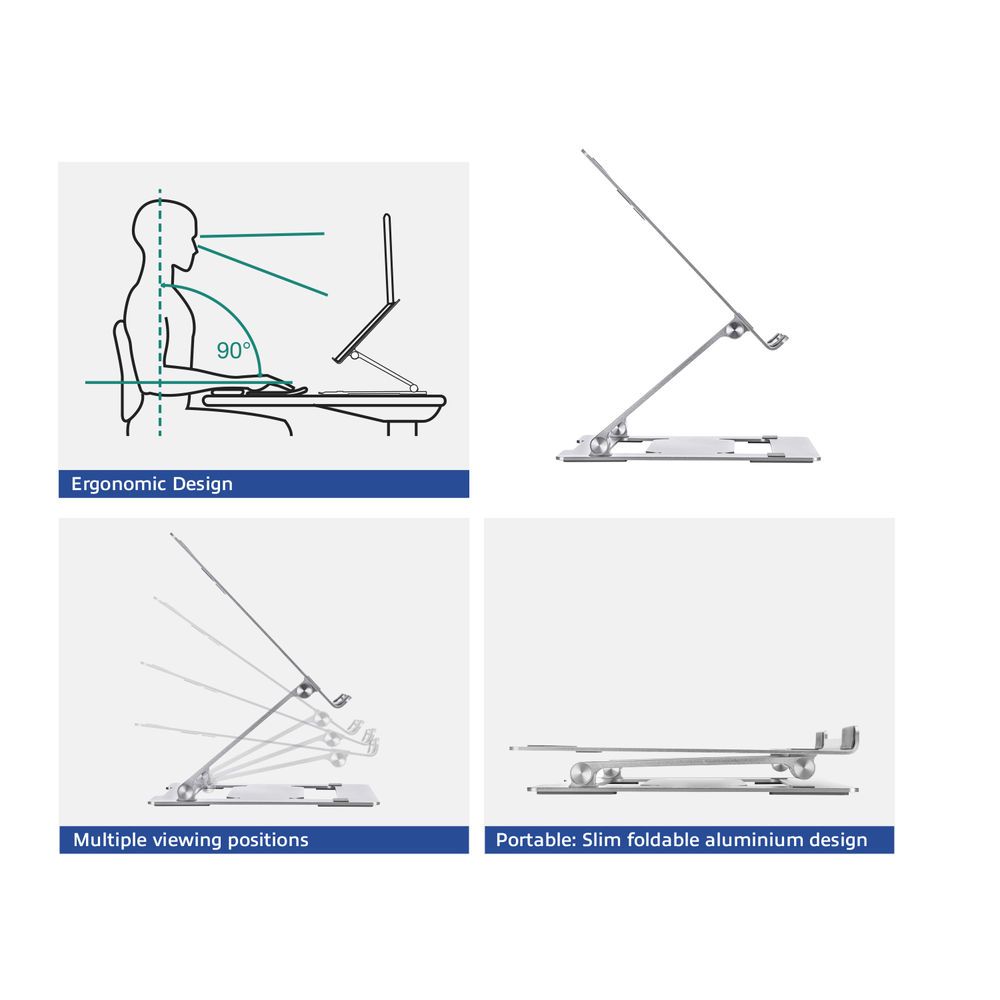 90°

Ergonomic Design

Multiple viewing positions

Portable: Slim foldable aluminium design