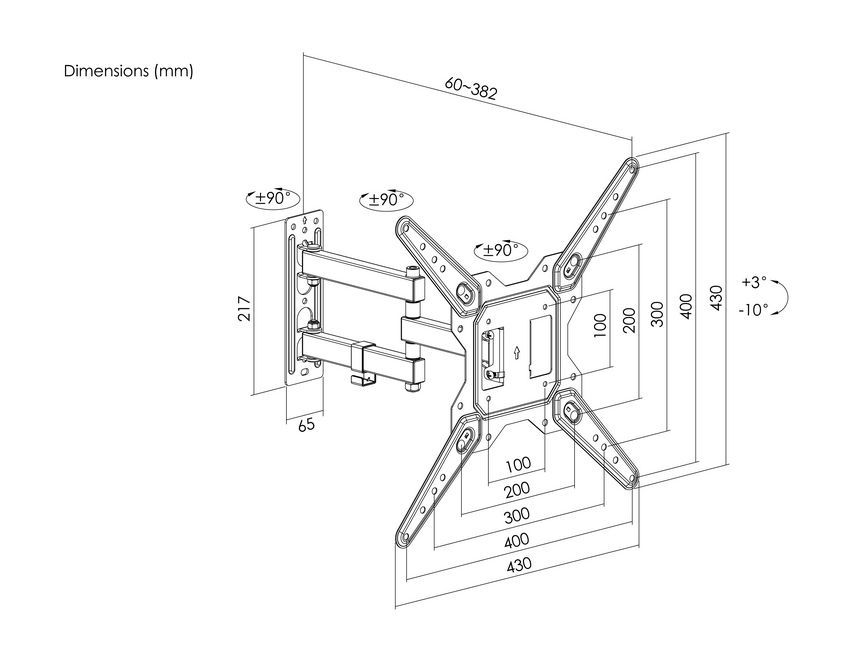 Dimensions (mm)

60~382

±90°

±90°

±90°

217

65

100

200

300

400

430

+3°

-10°

100

200

300

400

430