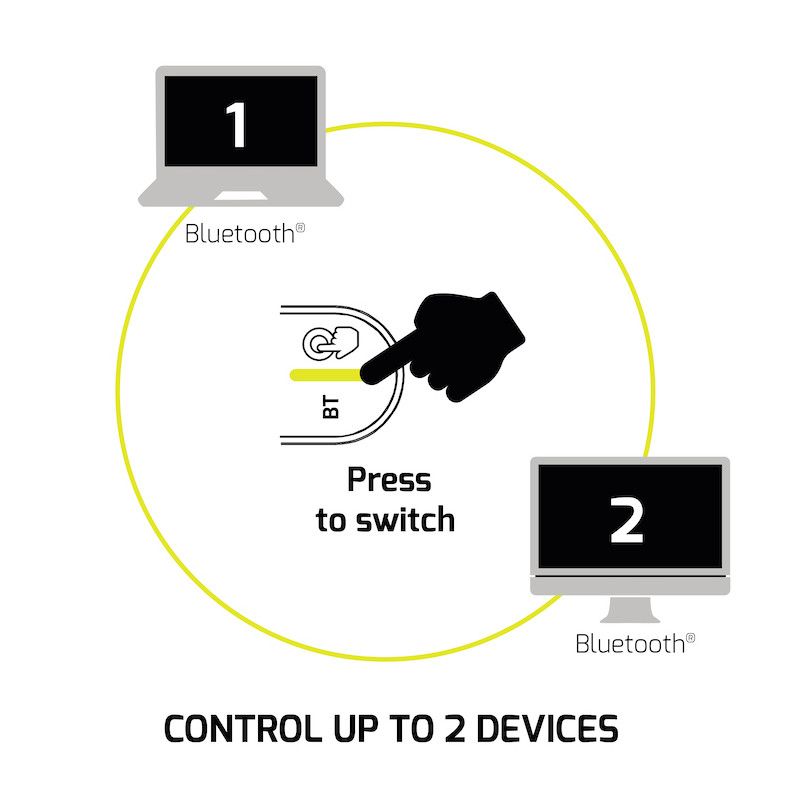 1

Bluetooth®

BT

Press
to switch

2

Bluetooth®

CONTROL UP TO 2 DEVICES